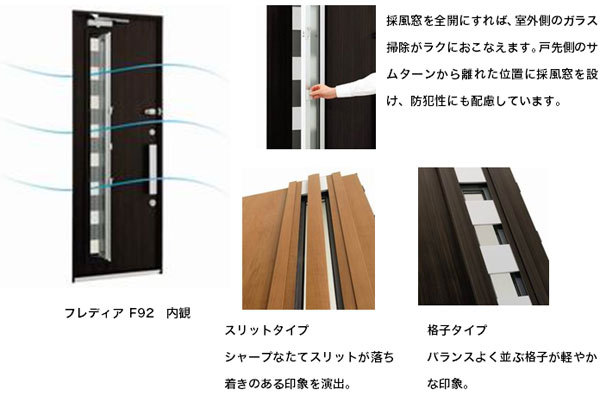 採風窓を全開にすれば、室外側のガラス掃除がラクにおこなえます。戸先側のサムターンから離れた位置に採風窓を設け、防犯性にも配慮しています。

フレディア F92 内観

スリットタイプ
シャープなたてスリットが落ち着きのある印象を演出。

格子タイプ
バランスよく並ぶ格子が軽やかな印象。